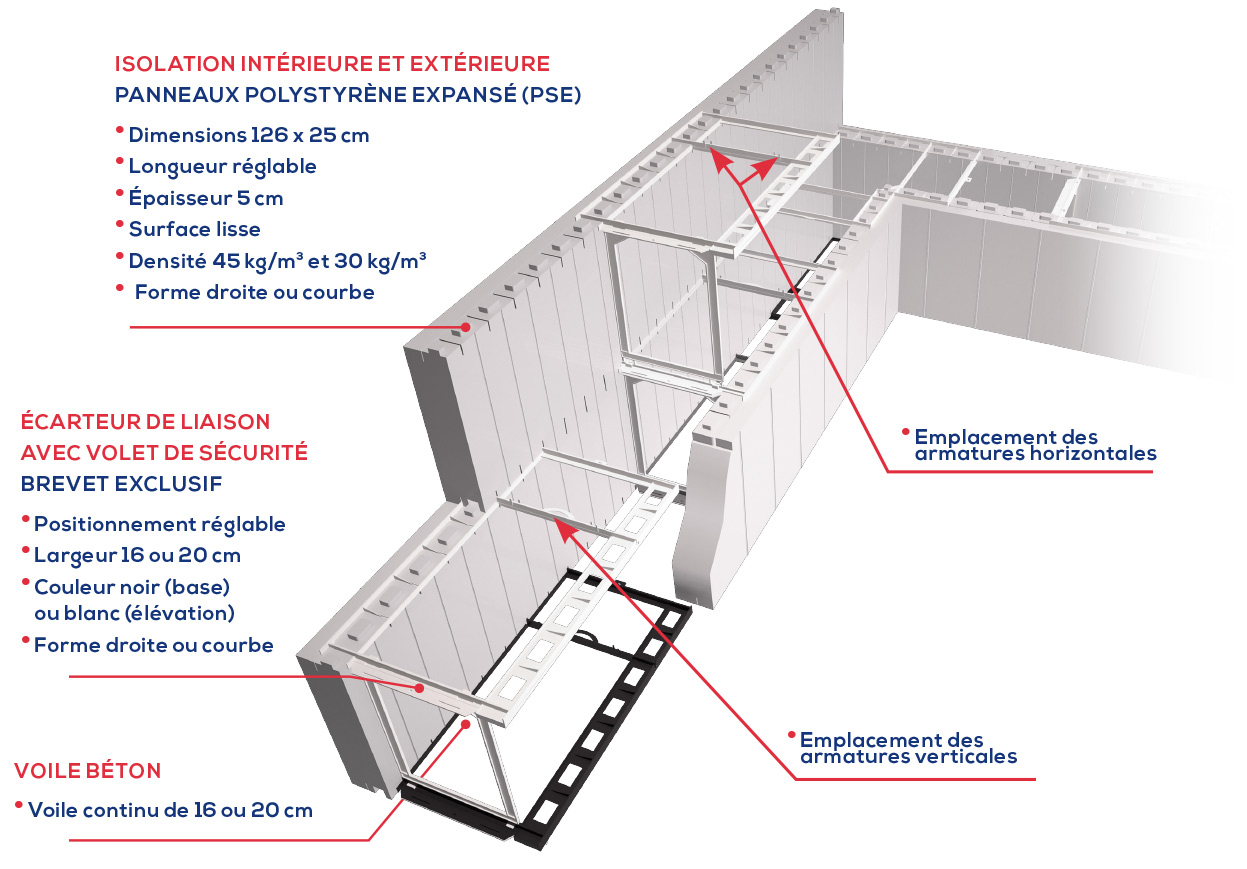 ISOLATION INTÉRIEURE ET EXTÉRIEURE
PANNEAUX POLYSTYRÈNE EXPANSÉ (PSE)

• Dimensions 126 x 25 cm
• Longueur réglable
• Épaisseur 5 cm
• Surface lisse
• Densité 45 kg/m³ et 30 kg/m³
• Forme droite ou courbe

ÉCARTEUR DE LIAISON
AVEC VOLET DE SÉCURITÉ
BREVET EXCLUSIF

• Positionnement réglable
• Largeur 16 ou 20 cm
• Couleur noir (base) ou blanc (élévation)
• Forme droite ou courbe

VOILE BÉTON

• Voile continu de 16 ou 20 cm

• Emplacement des armatures horizontales

• Emplacement des armatures verticales